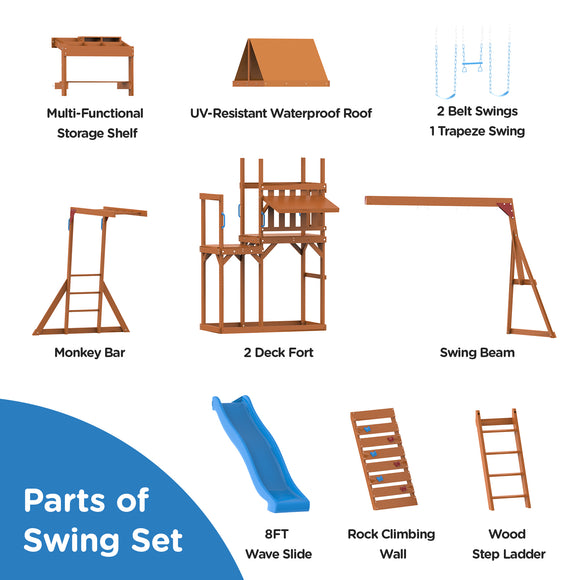 Multi-Functional Storage Shelf

UV-Resistant Waterproof Roof

2 Belt Swings
1 Trapeze Swing

Monkey Bar

2 Deck Fort

Swing Beam

Parts of Swing Set

8FT Wave Slide

Rock Climbing Wall

Wood Step Ladder